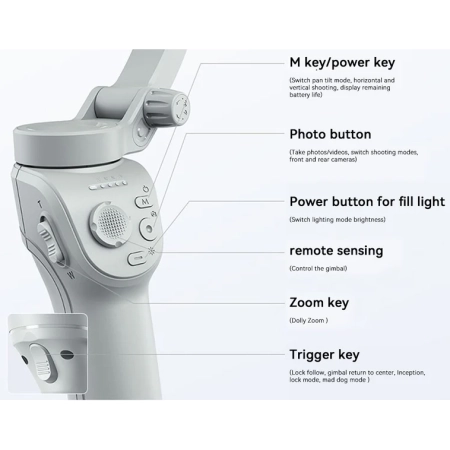 M key/power key

(Switch pan tilt mode, horizontal and vertical shooting, display remaining battery life)

Photo button

(Take photos/videos, switch shooting modes, front and rear cameras)

Power button for fill light

(Switch lighting mode brightness)

remote sensing

(Control the gimbal)

Zoom key

(Dolly Zoom )

Trigger key

(Lock follow, gimbal return to center, Inception, lock mode, mad dog mode )

T

W

M